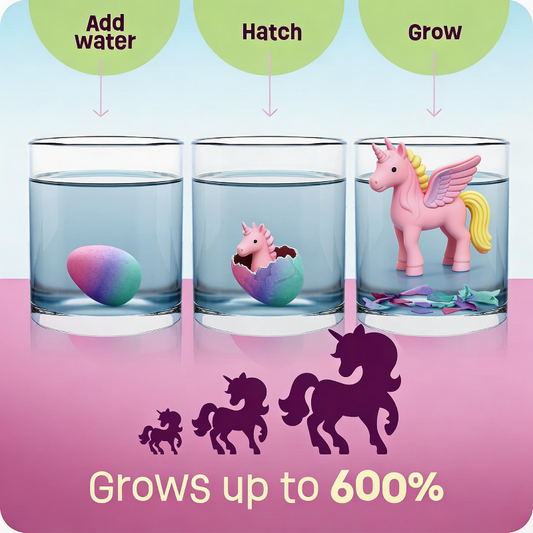 Add water

Hatch

Grow

Grows up to 600%